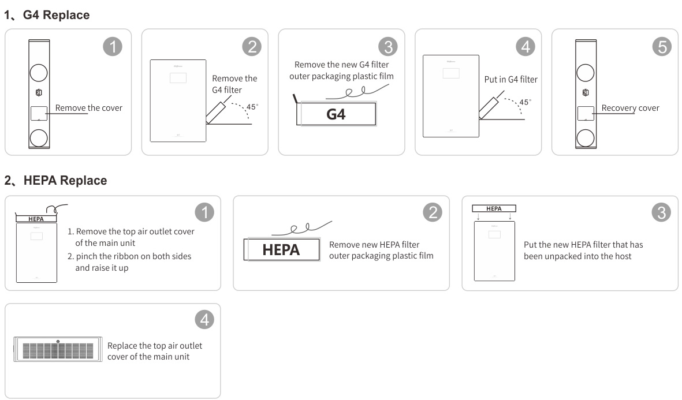 1、G4 Replace

1
Remove the cover

2
Remove the G4 filter
45°

3
Remove the new G4 filter outer packaging plastic film
G4

4
Put in G4 filter
45°

5
Recovery cover

2、HEPA Replace

1
HEPA
1. Remove the top air outlet cover of the main unit
2. pinch the ribbon on both sides and raise it up

2
HEPA
Remove new HEPA filter outer packaging plastic film

3
HEPA
Put the new HEPA filter that has been unpacked into the host

4
Replace the top air outlet cover of the main unit